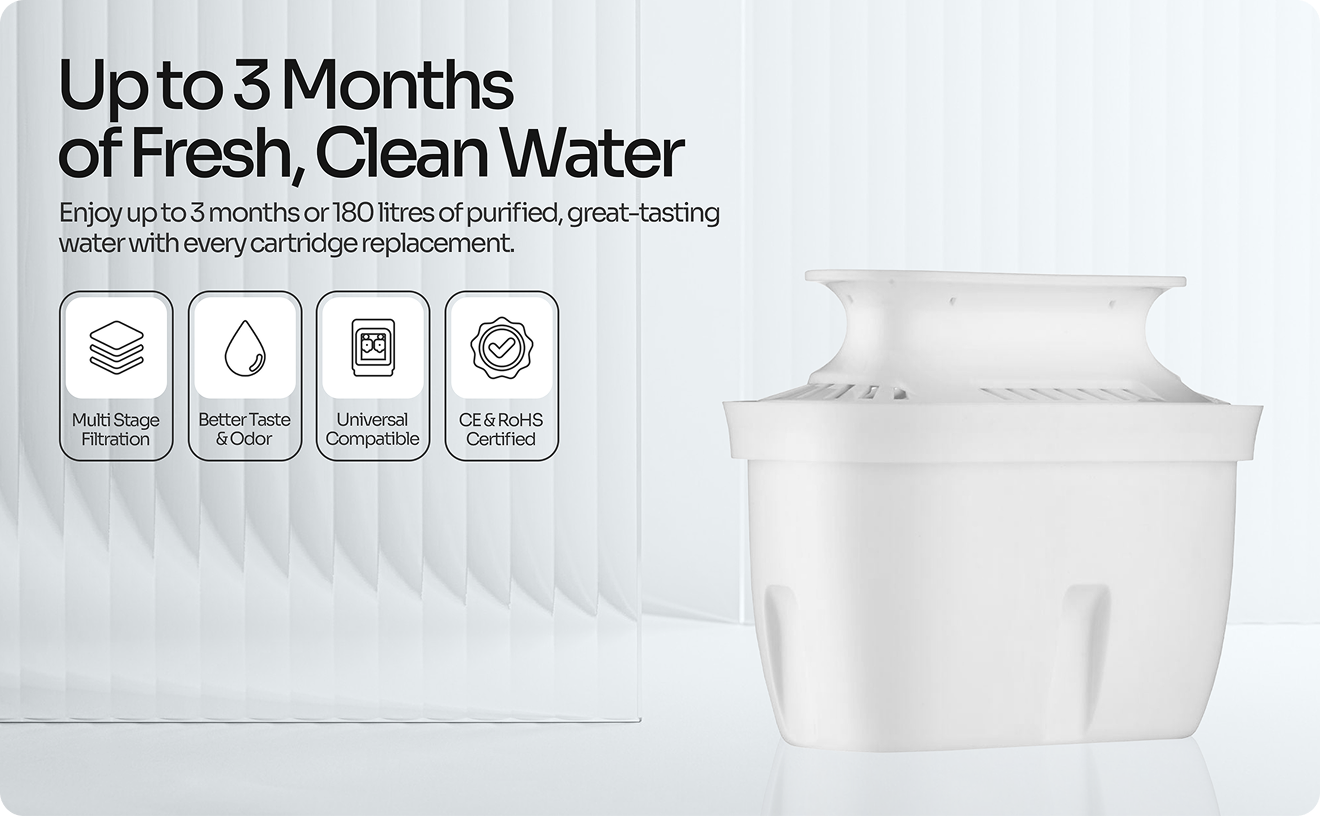 Up to 3 Months of Fresh, Clean Water

Enjoy up to 3 months or 180 litres of purified, great-tasting water with every cartridge replacement.

Multi Stage Filtration

Better Taste & Odor

Universal Compatible

CE & RoHS Certified